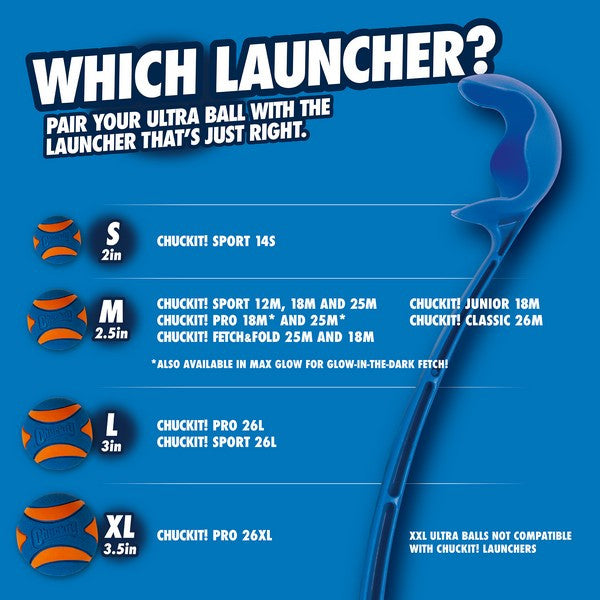 WHICH LAUNCHER?
PAIR YOUR ULTRA BALL WITH THE LAUNCHER THAT'S JUST RIGHT.

Chuckit!
S
2in
CHUCKIT! SPORT 14S

Chuckit!
M
2.5in
CHUCKIT! SPORT 12M, 18M AND 25M
CHUCKIT! PRO 18M* AND 25M*
CHUCKIT! FETCH&FOLD 25M AND 18M

CHUCKIT! JUNIOR 18M
CHUCKIT! CLASSIC 26M

*ALSO AVAILABLE IN MAX GLOW FOR GLOW-IN-THE-DARK FETCH!

Chuckit!
L
3in
CHUCKIT! PRO 26L
CHUCKIT! SPORT 26L

Chuckit!
XL
3.5in
CHUCKIT! PRO 26XL

XXL ULTRA BALLS NOT COMPATIBLE WITH CHUCKIT! LAUNCHERS